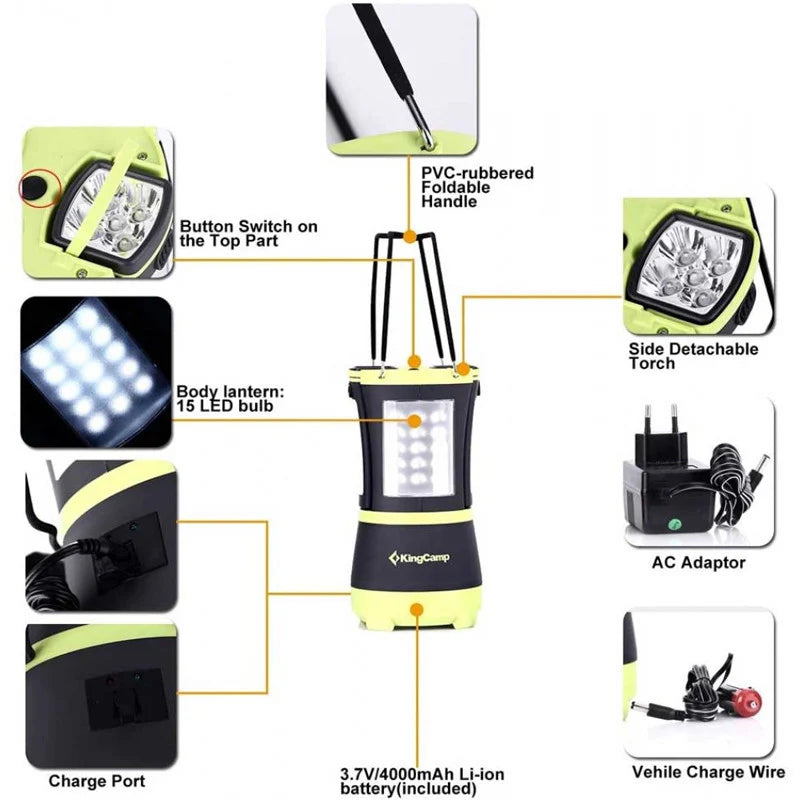 PVC-rubbered Foldable Handle

Button Switch on the Top Part

Side Detachable Torch

Body lantern: 15 LED bulb

KingCamp

AC Adaptor

Charge Port

3.7V/4000mAh Li-ion battery(included)

Vehile Charge Wire