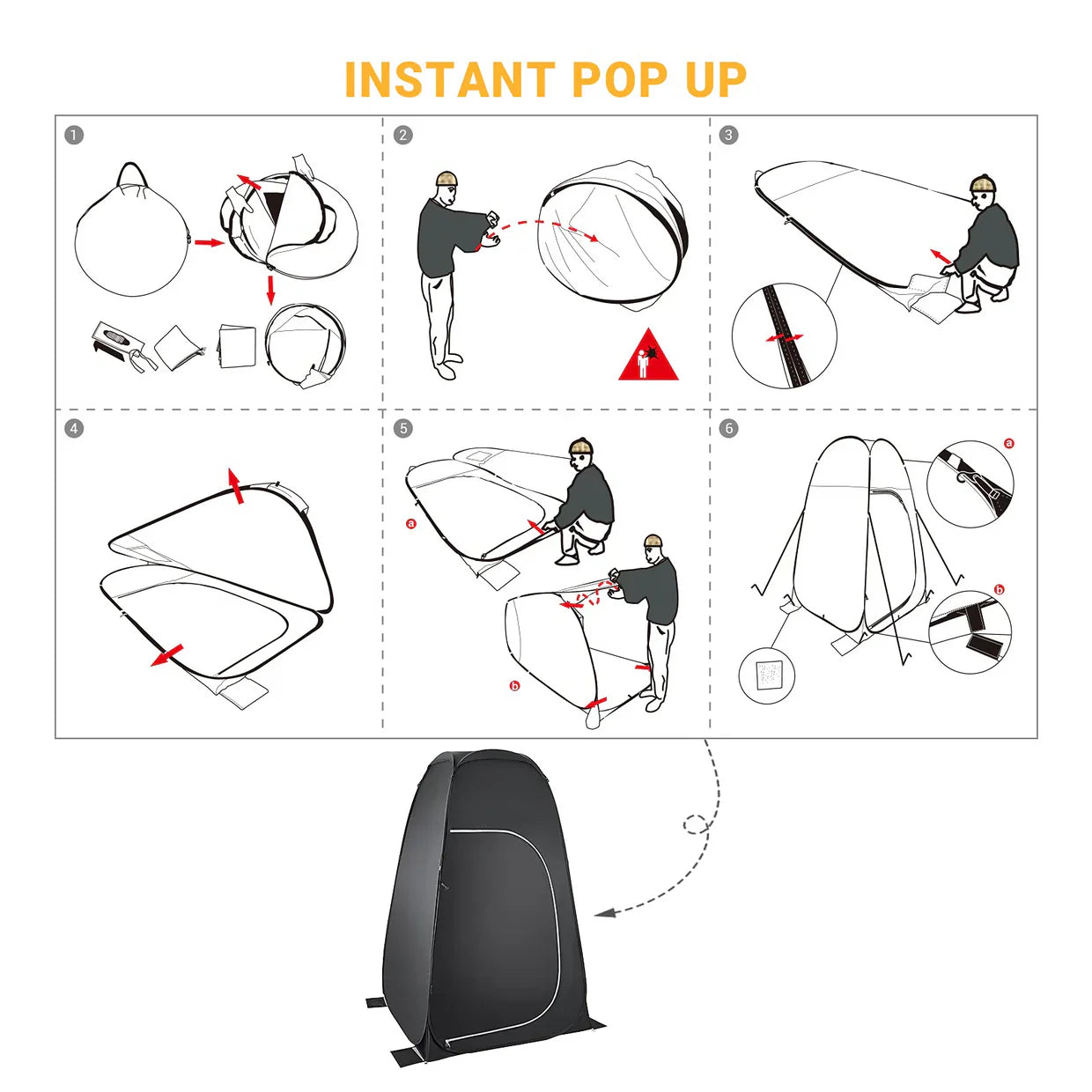 INSTANT POP UP

1

2

3

4

5

a

b

6

a

b